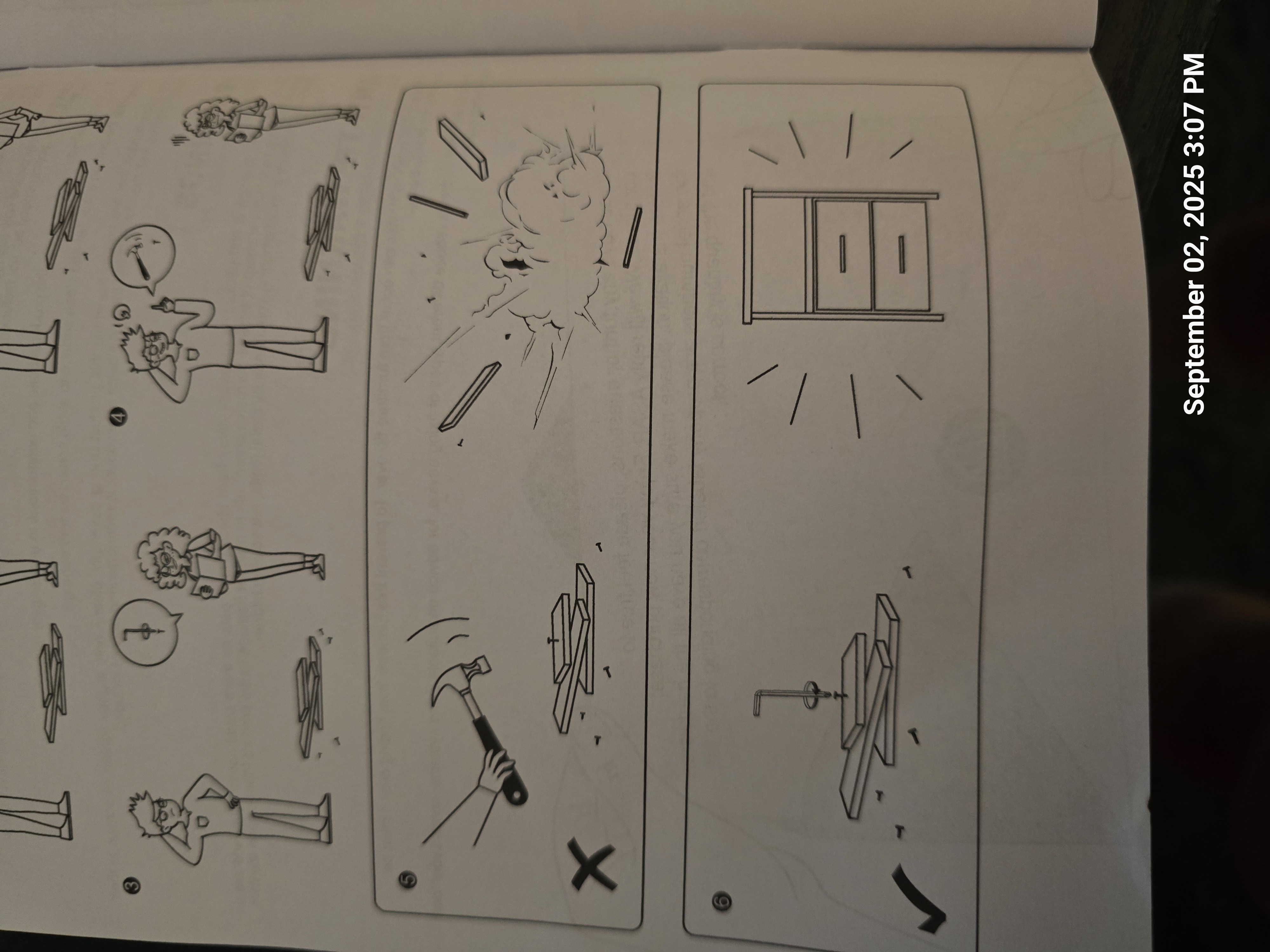 3

4

5

6

September 02, 2025 3:07 PM